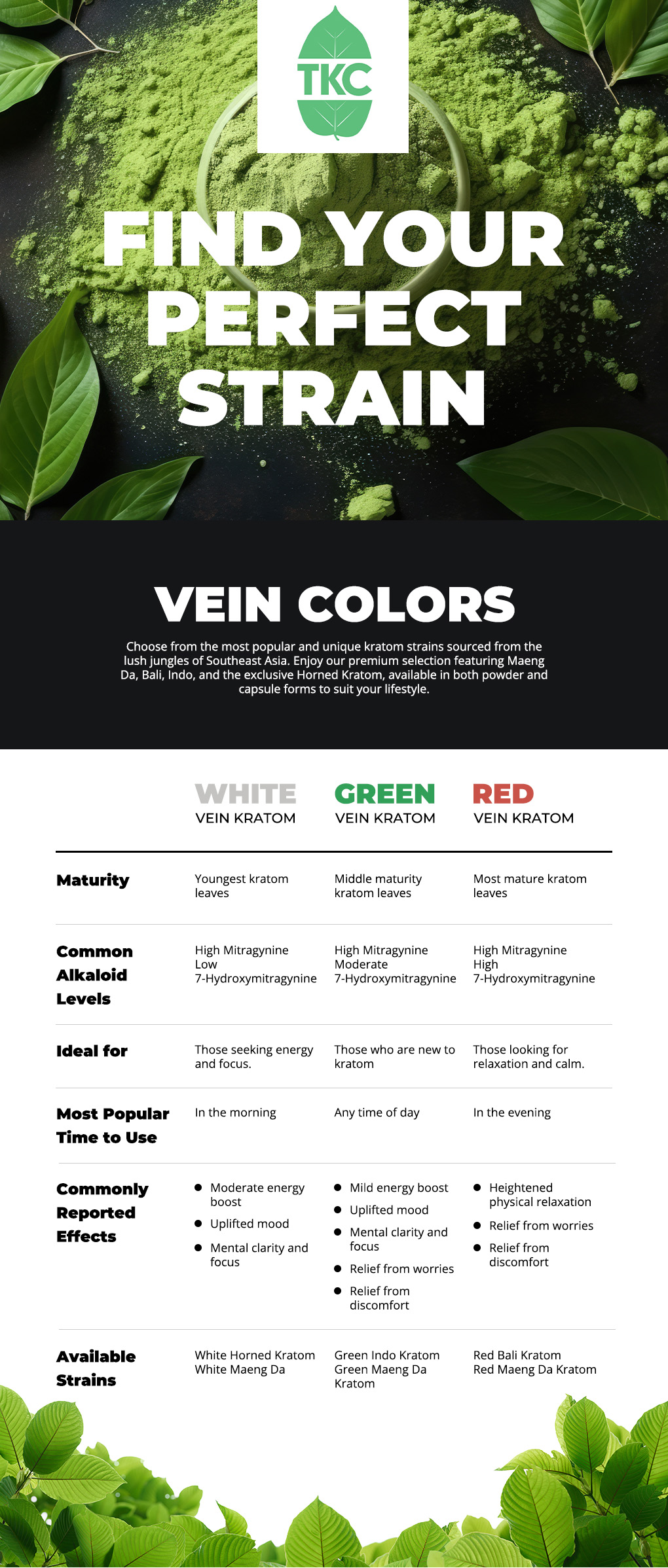 TKC

FIND YOUR PERFECT STRAIN

VEIN COLORS

Choose from the most popular and unique kratom strains sourced from the lush jungles of Southeast Asia. Enjoy our premium selection featuring Maeng Da, Bali, Indo, and the exclusive Horned Kratom, available in both powder and capsule forms to suit your lifestyle.

| | WHITE VEIN KRATOM | GREEN VEIN KRATOM | RED VEIN KRATOM |
|---|---|---|---|
| Maturity | Youngest kratom leaves | Middle maturity kratom leaves | Most mature kratom leaves |
| Common Alkaloid Levels | High Mitragynine Low 7-Hydroxymitragynine | High Mitragynine Moderate 7-Hydroxymitragynine | High Mitragynine High 7-Hydroxymitragynine |
| Ideal for | Those seeking energy and focus. | Those who are new to kratom | Those looking for relaxation and calm. |
| Most Popular Time to Use | In the morning | Any time of day | In the evening |
| Commonly Reported Effects | • Moderate energy boost • Uplifted mood • Mental clarity and focus | • Mild energy boost • Uplifted mood • Mental clarity and focus • Relief from worries • Relief from discomfort | • Heightened physical relaxation • Relief from worries • Relief from discomfort |
| Available Strains | White Horned Kratom White Maeng Da | Green Indo Kratom Green Maeng Da Kratom | Red Bali Kratom Red Maeng Da Kratom |